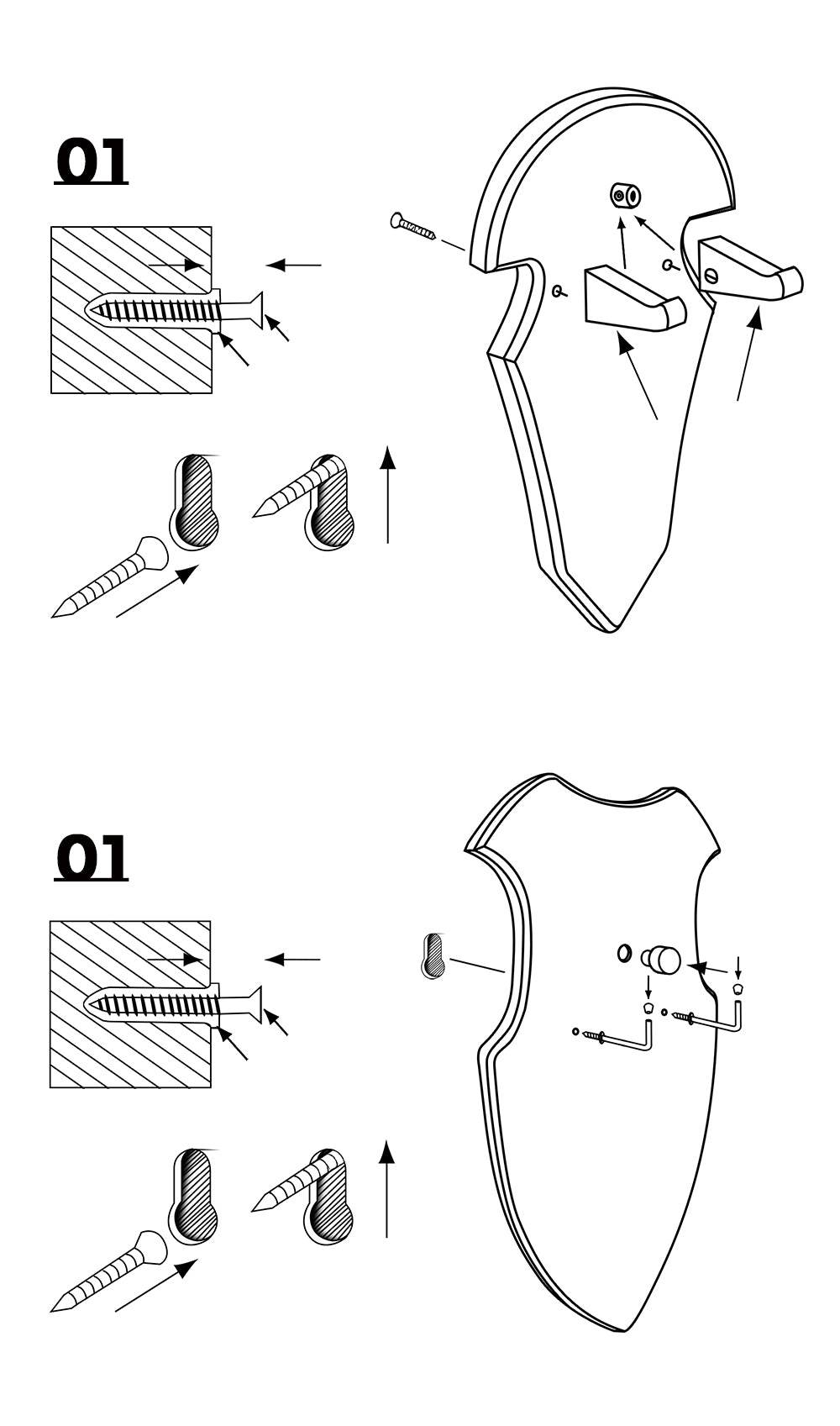 01

01